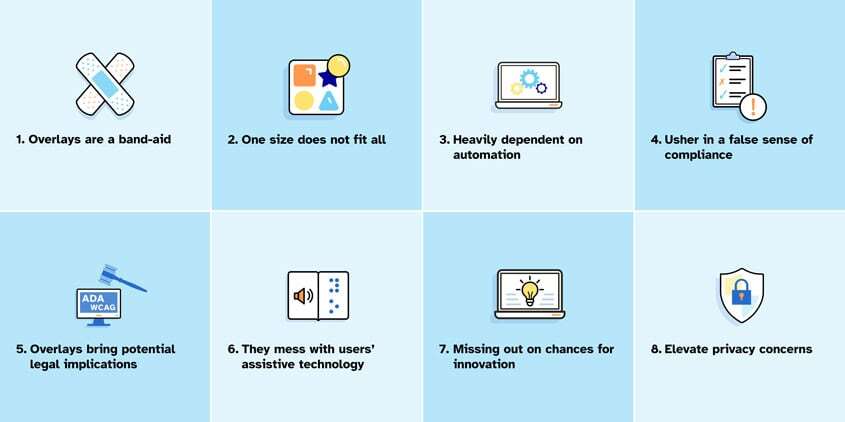 1. Overlays are a band-aid

2. One size does not fit all

3. Heavily dependent on automation

4. Usher in a false sense of compliance

ADA
WCAG

5. Overlays bring potential legal implications

6. They mess with users' assistive technology

7. Missing out on chances for innovation

8. Elevate privacy concerns